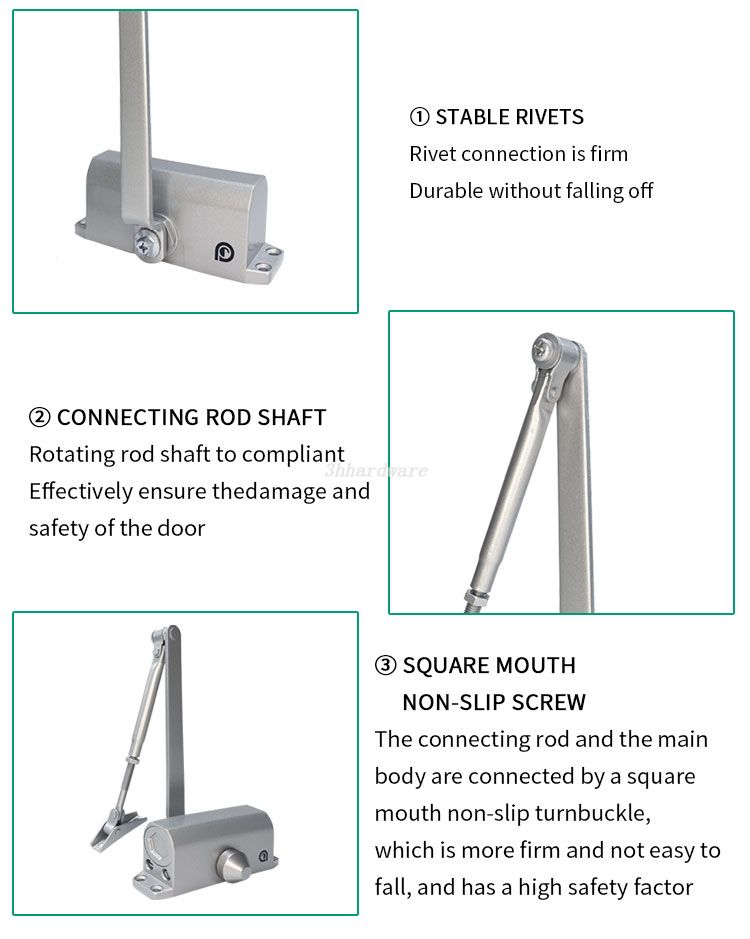 ① STABLE RIVETS
Rivet connection is firm
Durable without falling off

② CONNECTING ROD SHAFT
Rotating rod shaft to compliant
Effectively ensure thedamage and safety of the door

3hhardware

③ SQUARE MOUTH NON-SLIP SCREW
The connecting rod and the main body are connected by a square mouth non-slip turnbuckle, which is more firm and not easy to fall, and has a high safety factor